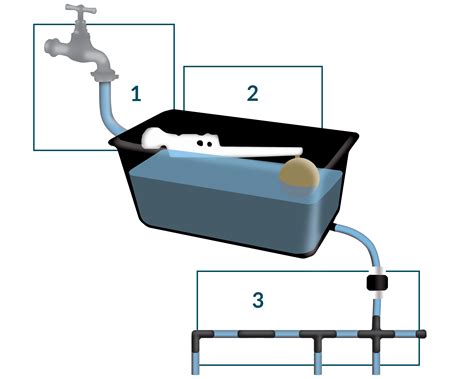 1

2

3